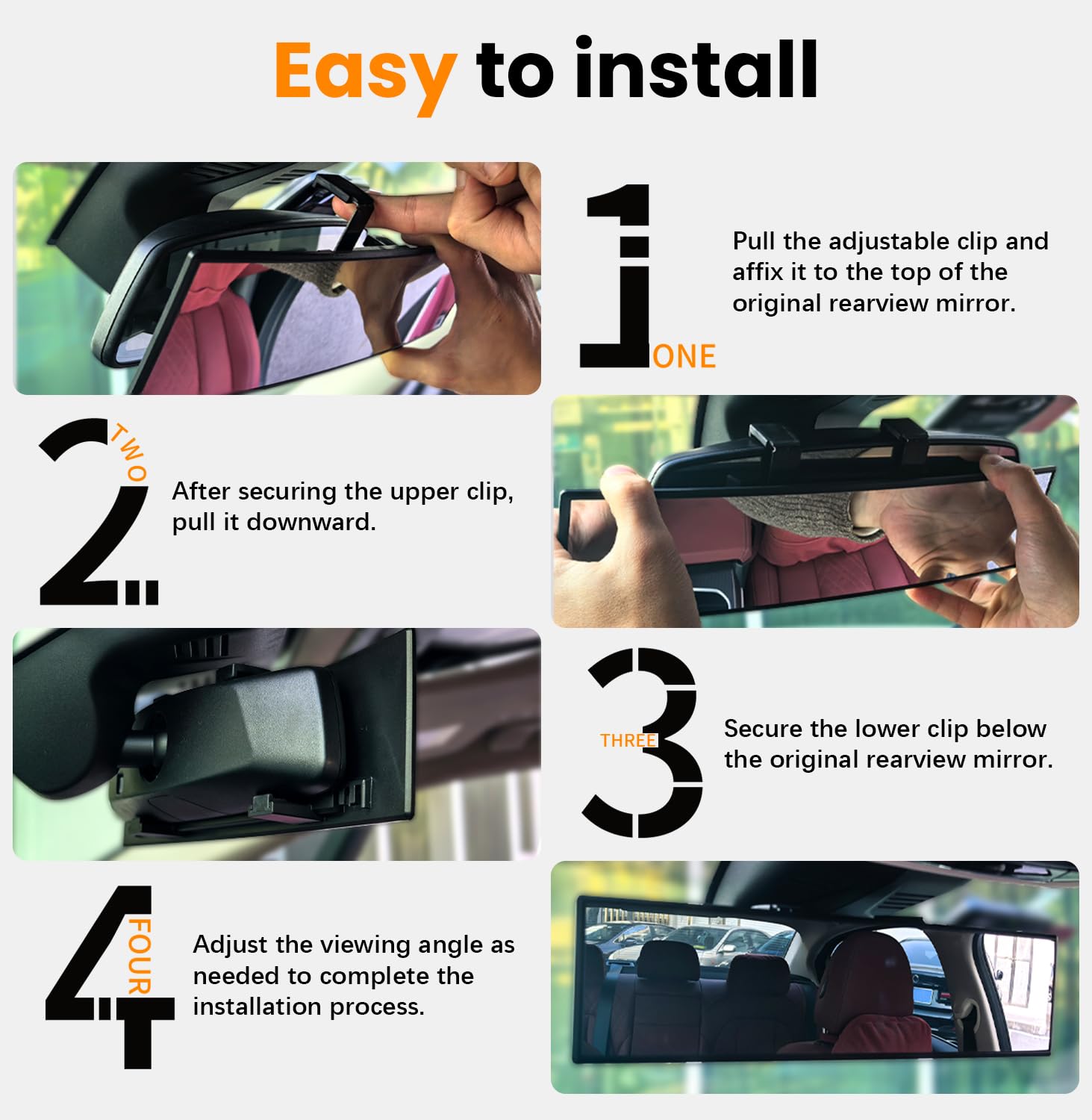 Easy to install

1 ONE

Pull the adjustable clip and affix it to the top of the original rearview mirror.

2 TWO

After securing the upper clip, pull it downward.

3 THREE

Secure the lower clip below the original rearview mirror.

4 FOUR

Adjust the viewing angle as needed to complete the installation process.