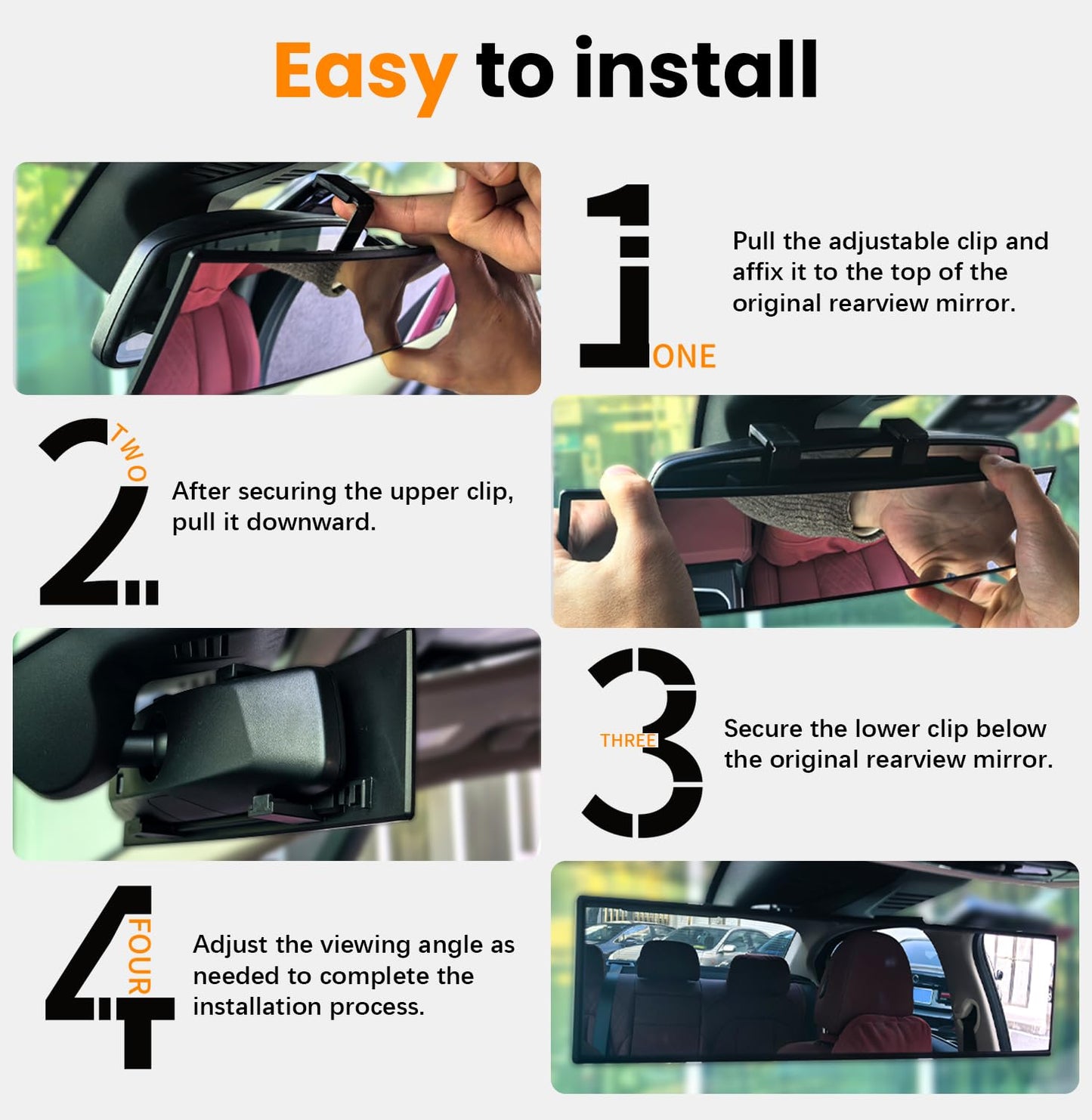 Easy to install

1 ONE

Pull the adjustable clip and affix it to the top of the original rearview mirror.

2 TWO

After securing the upper clip, pull it downward.

3 THREE

Secure the lower clip below the original rearview mirror.

4 FOUR

Adjust the viewing angle as needed to complete the installation process.