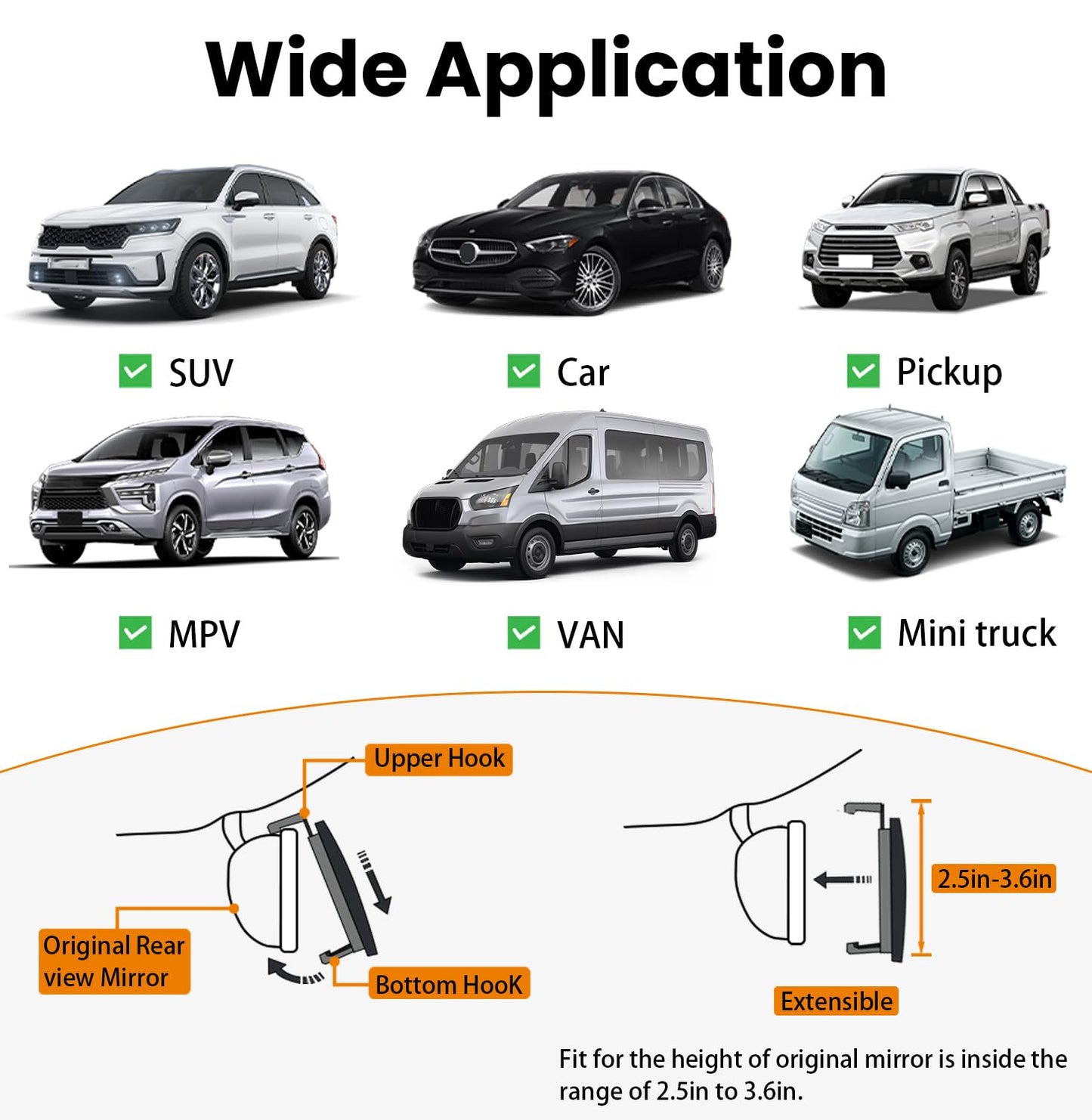 Wide Application

SUV

Car

Pickup

MPV

VAN

Mini truck

Upper Hook

Original Rear view Mirror

Bottom HooK

2.5in-3.6in

Extensible

Fit for the height of original mirror is inside the range of 2.5in to 3.6in.