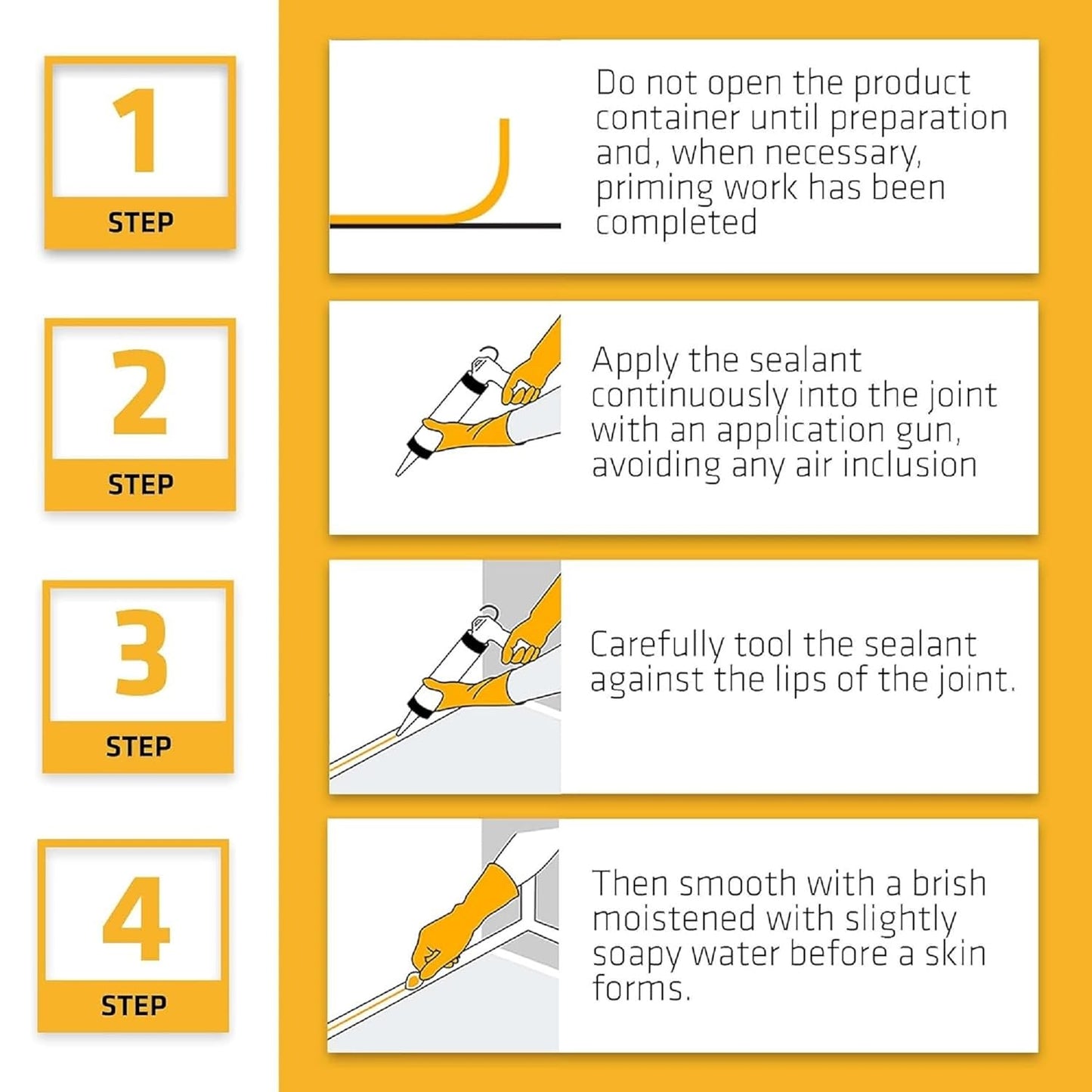 1
STEP

Do not open the product container until preparation and, when necessary, priming work has been completed

2
STEP

Apply the sealant continuously into the joint with an application gun, avoiding any air inclusion

3
STEP

Carefully tool the sealant against the lips of the joint.

4
STEP

Then smooth with a brish moistened with slightly soapy water before a skin forms.