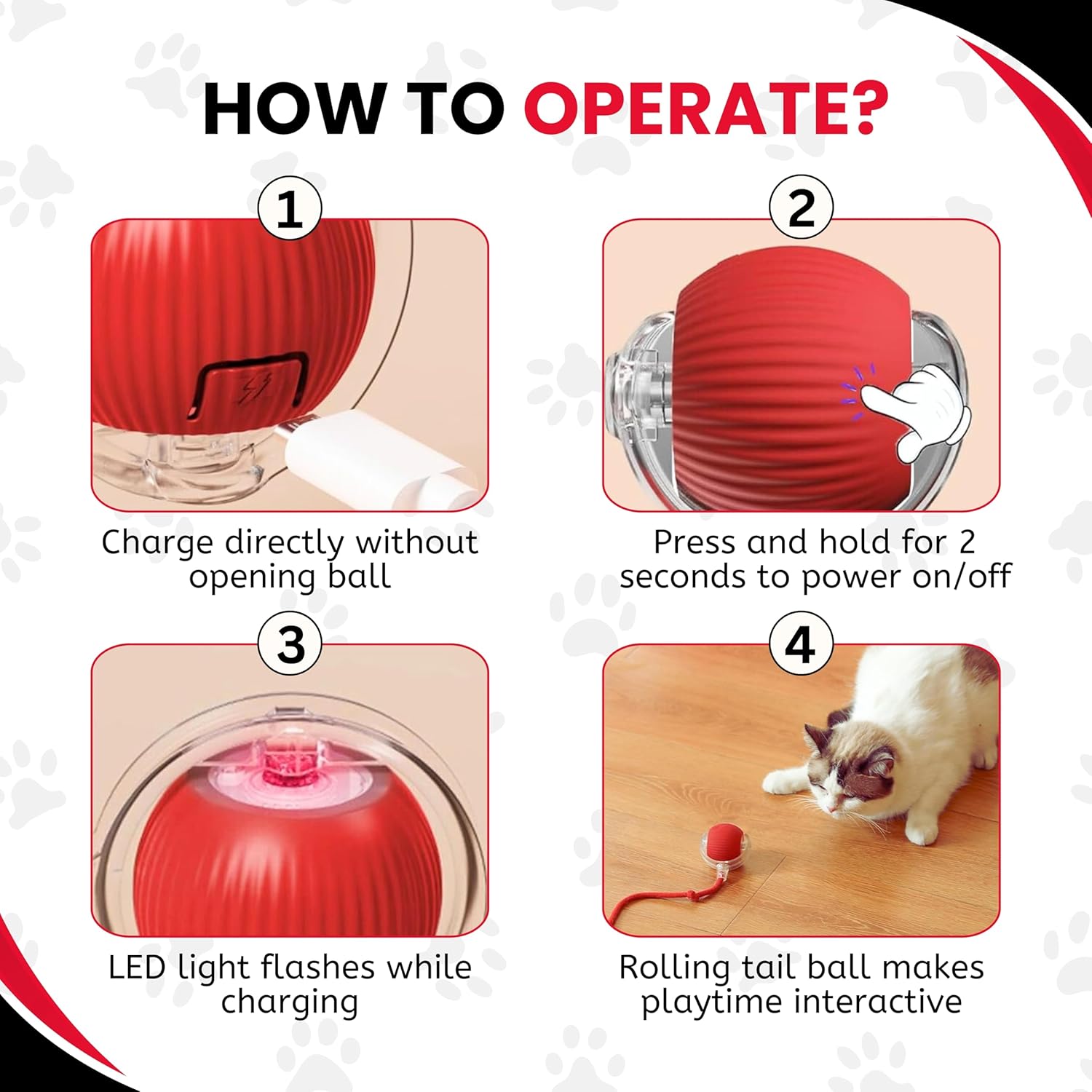 HOW TO OPERATE?

1

Charge directly without opening ball

2

Press and hold for 2 seconds to power on/off

3

LED light flashes while charging

4

Rolling tail ball makes playtime interactive