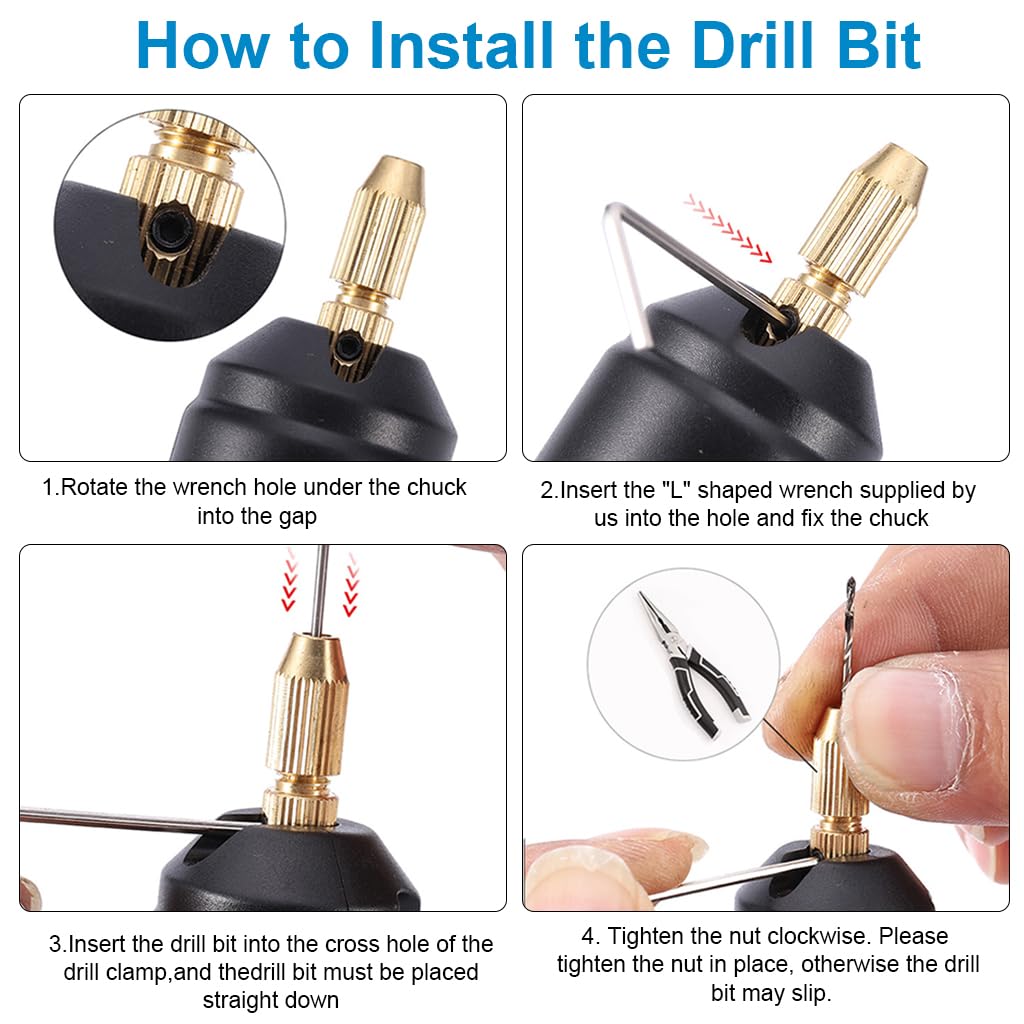 How to Install the Drill Bit

1.Rotate the wrench hole under the chuck into the gap

2.Insert the "L" shaped wrench supplied by us into the hole and fix the chuck

3.Insert the drill bit into the cross hole of the drill clamp,and thedrill bit must be placed straight down

4. Tighten the nut clockwise. Please tighten the nut in place, otherwise the drill bit may slip.